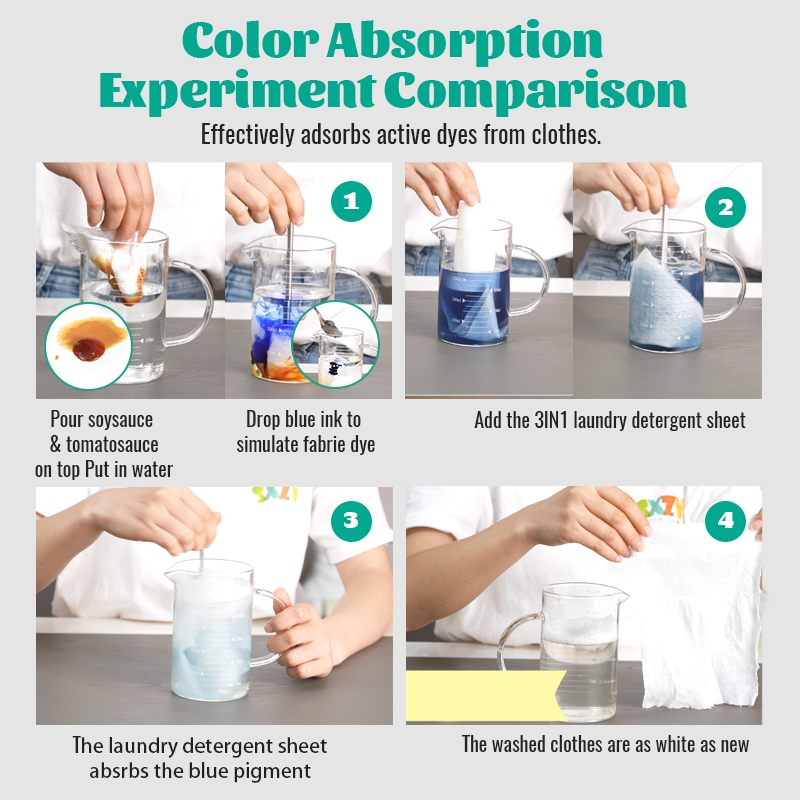 Color Absorption Experiment Comparison

Effectively adsorbs active dyes from clothes.

1

2

Pour soysauce & tomatosauce on top Put in water

Drop blue ink to simulate fabrie dye

Add the 3IN1 laundry detergent sheet

3

4

The laundry detergent sheet absrbs the blue pigment

The washed clothes are as white as new